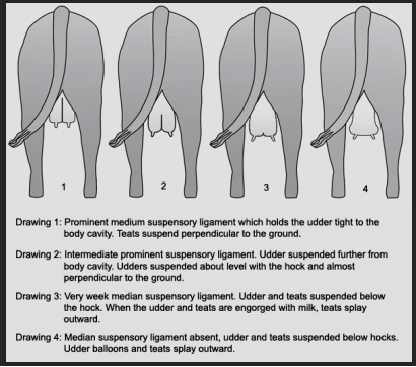 1

2

3

4

Drawing 1: Prominent medium suspensory ligament which holds the udder tight to the body cavity. Teats suspend perpendicular to the ground.

Drawing 2: Intermediate prominent suspensory ligament. Udder suspended further from body cavity. Udders suspended about level with the hock and almost perpendicular to the ground.

Drawing 3: Very week median suspensory ligament. Udder and teats suspended below the hock. When the udder and teats are engorged with milk, teats splay outward.

Drawing 4: Median suspensory ligament absent, udder and teats suspended below hocks. Udder balloons and teats splay outward.