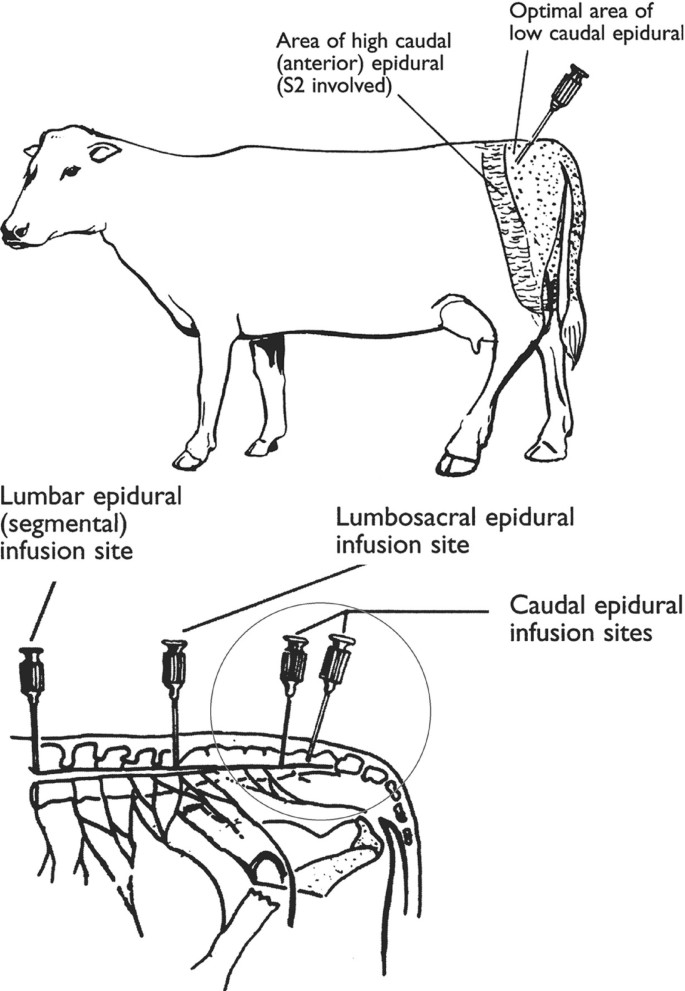 Optimal area of low caudal epidural

Area of high caudal (anterior) epidural (S2 involved)

Lumbar epidural (segmental) infusion site

Lumbosacral epidural infusion site

Caudal epidural infusion sites