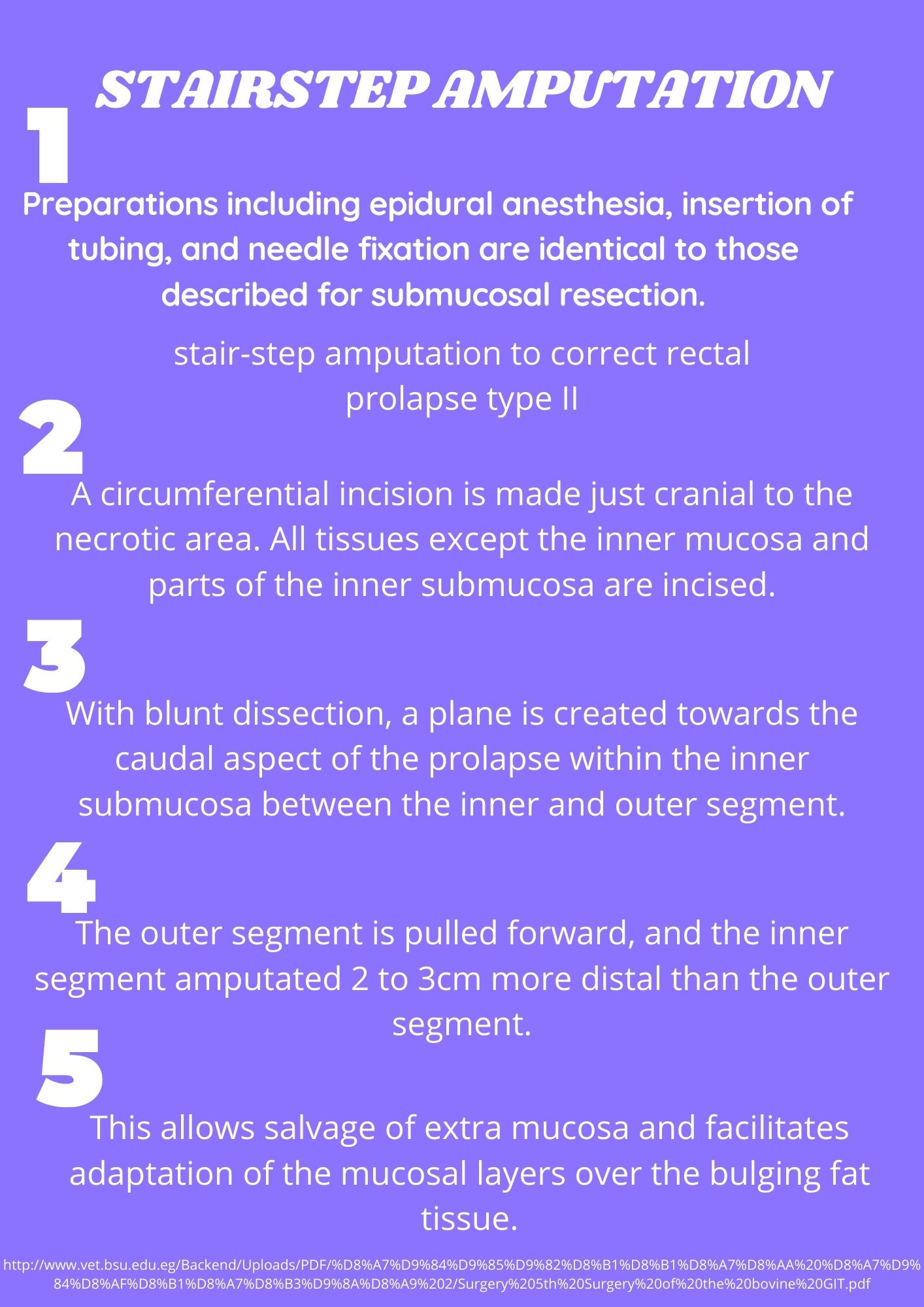 STAIRSTEP AMPUTATION

1

Preparations including epidural anesthesia, insertion of tubing, and needle fixation are identical to those described for submucosal resection.

stair-step amputation to correct rectal prolapse type II

2

A circumferential incision is made just cranial to the necrotic area. All tissues except the inner mucosa and parts of the inner submucosa are incised.

3

With blunt dissection, a plane is created towards the caudal aspect of the prolapse within the inner submucosa between the inner and outer segment.

4

The outer segment is pulled forward, and the inner segment amputated 2 to 3cm more distal than the outer segment.

5

This allows salvage of extra mucosa and facilitates adaptation of the mucosal layers over the bulging fat tissue.

http://www.vet.bsu.edu.eg/Backend/Uploads/PDF/%D8%A7%D9%84%D9%85%D9%82%D8%B1%D8%B1%D8%A7%D8%AA%20%D8%A7%D9%84%D8%AF%D8%B1%D8%A7%D8%B3%D9%8A%D8%A9%202/Surgery%205th%20Surgery%20of%20the%20bovine%20GIT.pdf