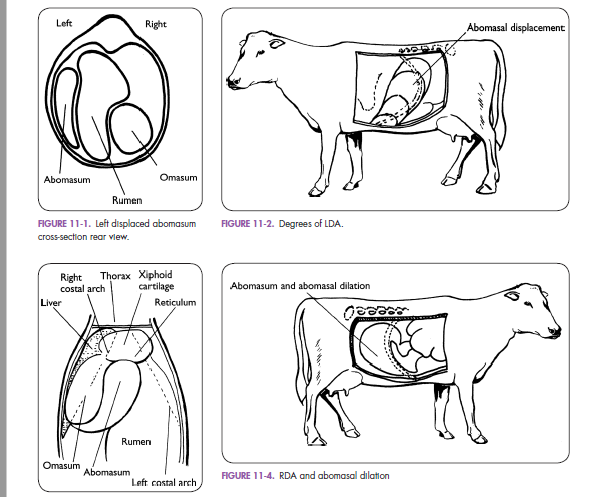 Left
Right
Abomasum
Rumen
Omasum

FIGURE 11-1. Left displaced abomasum cross-section rear view.

Abomasal displacement

FIGURE 11-2. Degrees of LDA.

Right costal arch
Thorax
Xiphoid cartilage
Liver
Reticulum
Rumen
Omasum
Abomasum
Left costal arch

Abomasum and abomasal dilation

FIGURE 11-4. RDA and abomasal dilation