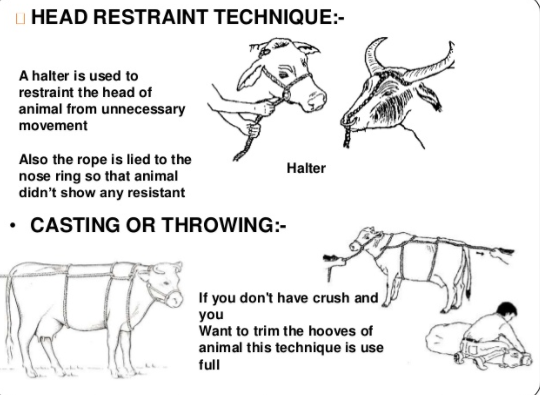 HEAD RESTRAINT TECHNIQUE:-

A halter is used to restraint the head of animal from unnecessary movement

Also the rope is lied to the nose ring so that animal didn't show any resistant

Halter

• CASTING OR THROWING:-

If you don't have crush and you
Want to trim the hooves of animal this technique is use full