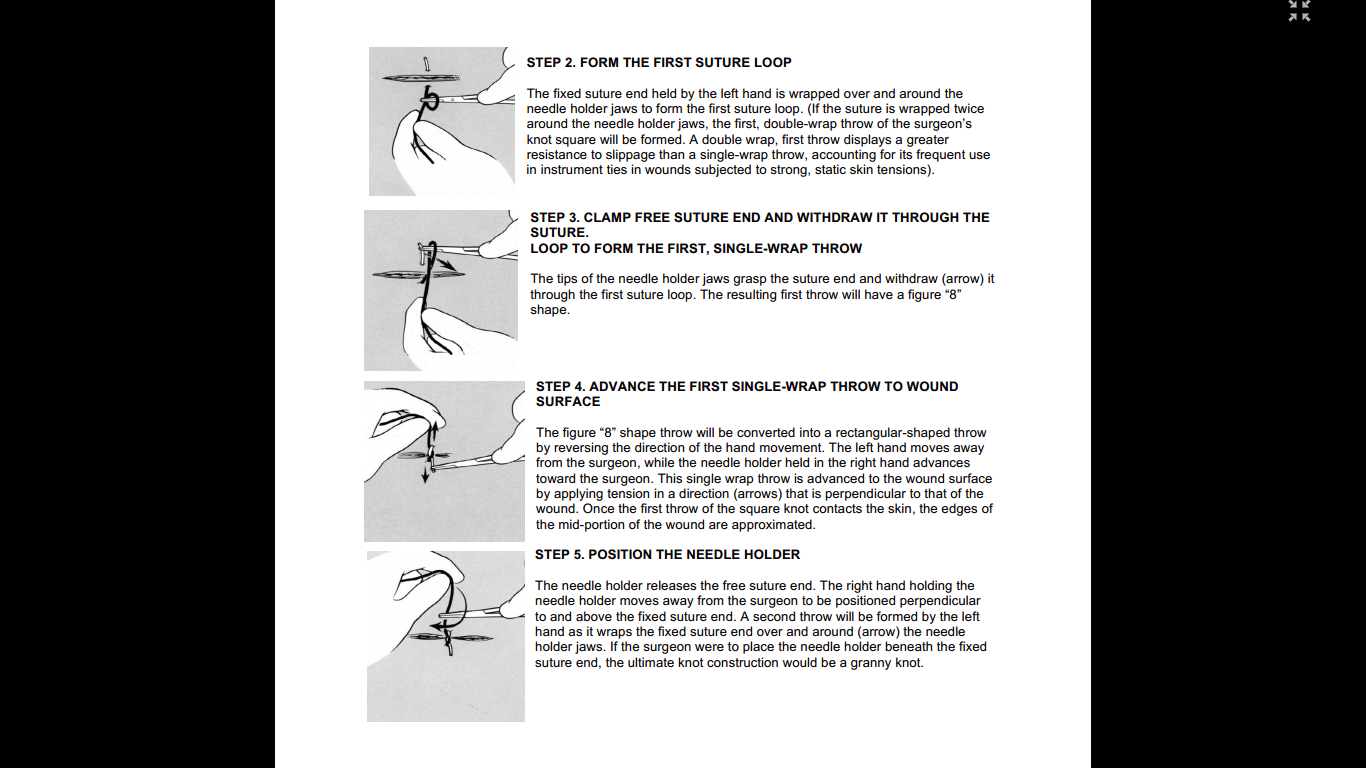 STEP 2. FORM THE FIRST SUTURE LOOP

The fixed suture end held by the left hand is wrapped over and around the needle holder jaws to form the first suture loop. (If the suture is wrapped twice around the needle holder jaws, the first, double-wrap throw of the surgeon's knot square will be formed. A double wrap, first throw displays a greater resistance to slippage than a single-wrap throw, accounting for its frequent use in instrument ties in wounds subjected to strong, static skin tensions).

STEP 3. CLAMP FREE SUTURE END AND WITHDRAW IT THROUGH THE SUTURE.
LOOP TO FORM THE FIRST, SINGLE-WRAP THROW

The tips of the needle holder jaws grasp the suture end and withdraw (arrow) it through the first suture loop. The resulting first throw will have a figure "8" shape.

STEP 4. ADVANCE THE FIRST SINGLE-WRAP THROW TO WOUND SURFACE

The figure "8" shape throw will be converted into a rectangular-shaped throw by reversing the direction of the hand movement. The left hand moves away from the surgeon, while the needle holder held in the right hand advances toward the surgeon. This single wrap throw is advanced to the wound surface by applying tension in a direction (arrows) that is perpendicular to that of the wound. Once the first throw of the square knot contacts the skin, the edges of the mid-portion of the wound are approximated.

STEP 5. POSITION THE NEEDLE HOLDER

The needle holder releases the free suture end. The right hand holding the needle holder moves away from the surgeon to be positioned perpendicular to and above the fixed suture end. A second throw will be formed by the left hand as it wraps the fixed suture end over and around (arrow) the needle holder jaws. If the surgeon were to place the needle holder beneath the fixed suture end, the ultimate knot construction would be a granny knot.