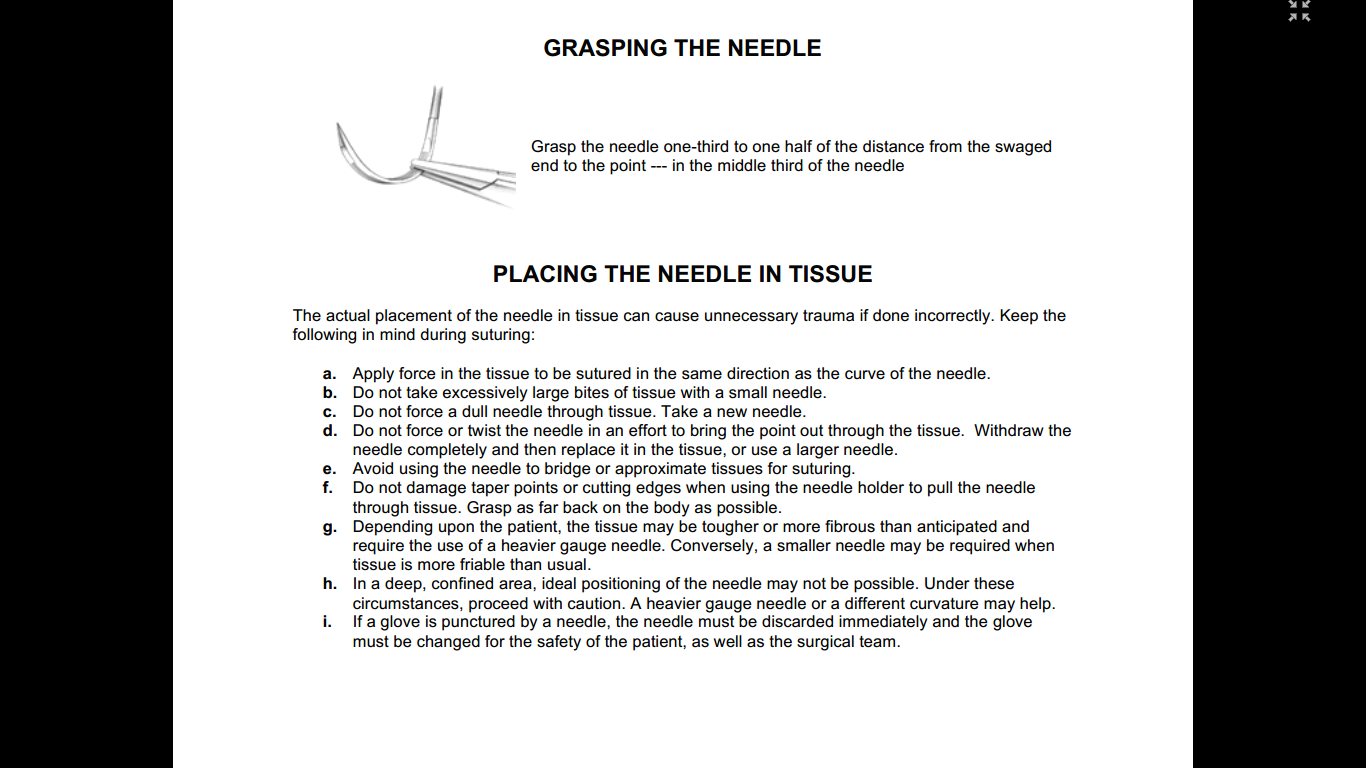 GRASPING THE NEEDLE

Grasp the needle one-third to one half of the distance from the swaged end to the point --- in the middle third of the needle

PLACING THE NEEDLE IN TISSUE

The actual placement of the needle in tissue can cause unnecessary trauma if done incorrectly. Keep the following in mind during suturing:

a. Apply force in the tissue to be sutured in the same direction as the curve of the needle.
b. Do not take excessively large bites of tissue with a small needle.
c. Do not force a dull needle through tissue. Take a new needle.
d. Do not force or twist the needle in an effort to bring the point out through the tissue. Withdraw the needle completely and then replace it in the tissue, or use a larger needle.
e. Avoid using the needle to bridge or approximate tissues for suturing.
f. Do not damage taper points or cutting edges when using the needle holder to pull the needle through tissue. Grasp as far back on the body as possible.
g. Depending upon the patient, the tissue may be tougher or more fibrous than anticipated and require the use of a heavier gauge needle. Conversely, a smaller needle may be required when tissue is more friable than usual.
h. In a deep, confined area, ideal positioning of the needle may not be possible. Under these circumstances, proceed with caution. A heavier gauge needle or a different curvature may help.
i. If a glove is punctured by a needle, the needle must be discarded immediately and the glove must be changed for the safety of the patient, as well as the surgical team.