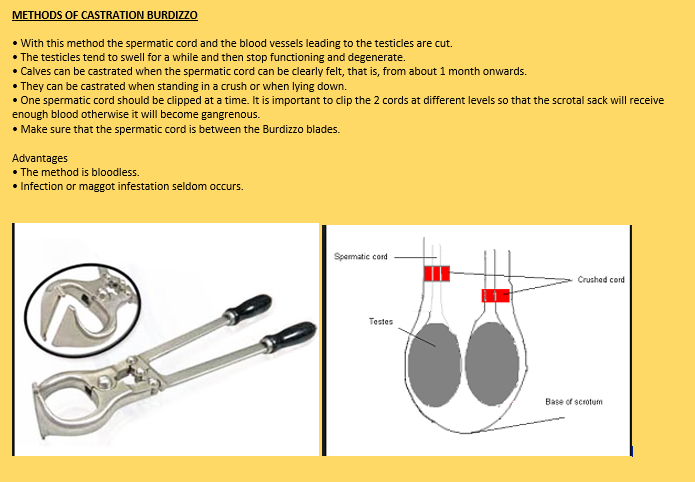 METHODS OF CASTRATION BURDIZZO

• With this method the spermatic cord and the blood vessels leading to the testicles are cut.
• The testicles tend to swell for a while and then stop functioning and degenerate.
• Calves can be castrated when the spermatic cord can be clearly felt, that is, from about 1 month onwards.
• They can be castrated when standing in a crush or when lying down.
• One spermatic cord should be clipped at a time. It is important to clip the 2 cords at different levels so that the scrotal sack will receive enough blood otherwise it will become gangrenous.
• Make sure that the spermatic cord is between the Burdizzo blades.

Advantages
• The method is bloodless.
• Infection or maggot infestation seldom occurs.

Spermatic cord

Crushed cord

Testes

Base of scrotum