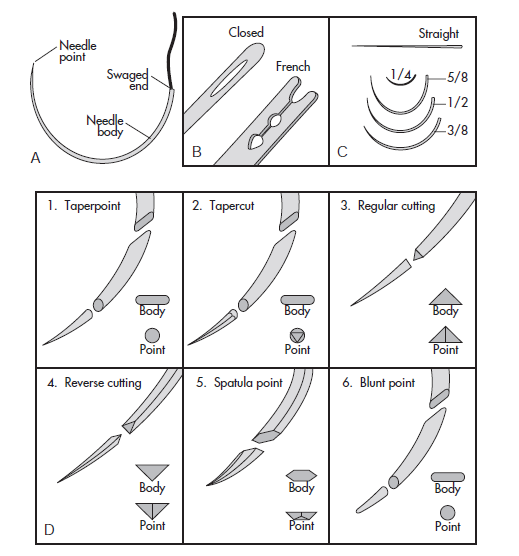 Needle point
Swaged end
Needle body
A

Closed
French
B

Straight
1/4
5/8
1/2
3/8
C

1. Taperpoint
Body
Point

2. Tapercut
Body
Point

3. Regular cutting
Body
Point

4. Reverse cutting
Body
Point
D

5. Spatula point
Body
Point

6. Blunt point
Body
Point