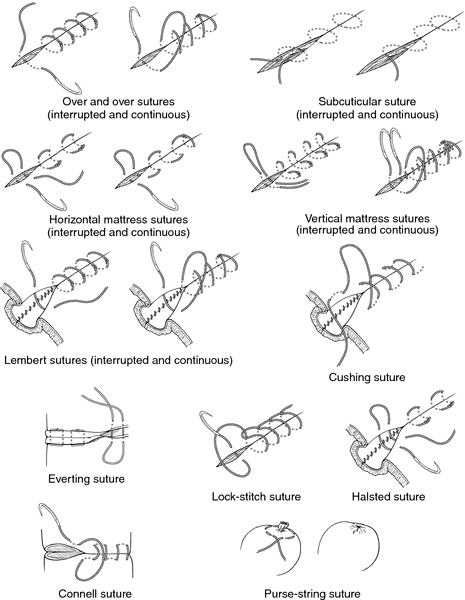 Over and over sutures
(interrupted and continuous)

Subcuticular suture
(interrupted and continuous)

Horizontal mattress sutures
(interrupted and continuous)

Vertical mattress sutures
(interrupted and continuous)

Lembert sutures (interrupted and continuous)

Cushing suture

Everting suture

Lock-stitch suture

Halsted suture

Connell suture

Purse-string suture