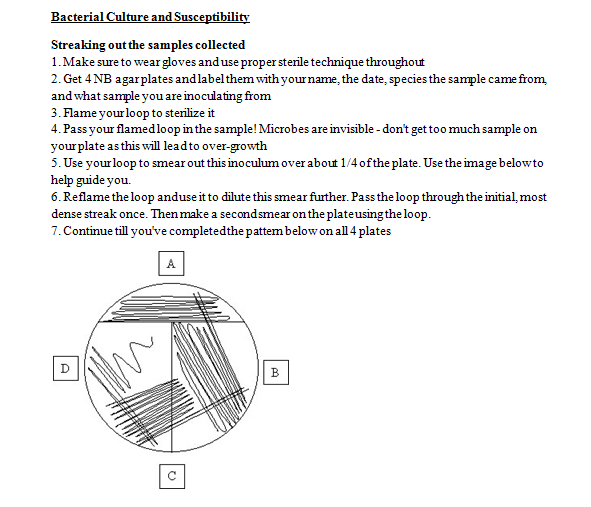 Bacterial Culture and Susceptibility

Streaking out the samples collected
1. Make sure to wear gloves and use proper sterile technique throughout
2. Get 4 NB agar plates and label them with your name, the date, species the sample came from, and what sample you are inoculating from
3. Flame your loop to sterilize it
4. Pass your flamed loop in the sample! Microbes are invisible - don't get too much sample on your plate as this will lead to over-growth
5. Use your loop to smear out this inoculum over about 1/4 of the plate. Use the image below to help guide you.
6. Reflame the loop and use it to dilute this smear further. Pass the loop through the initial, most dense streak once. Then make a second smear on the plate using the loop.
7. Continue till you've completed the pattern below on all 4 plates

A

D

B

C