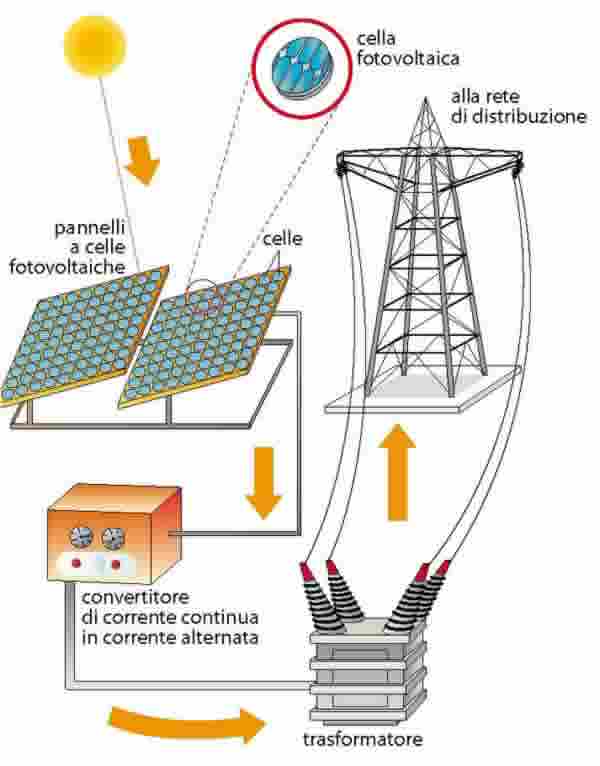 cella fotovoltaica

alla rete di distribuzione

pannelli a celle fotovoltaiche

celle

convertitore di corrente continua in corrente alternata

trasformatore